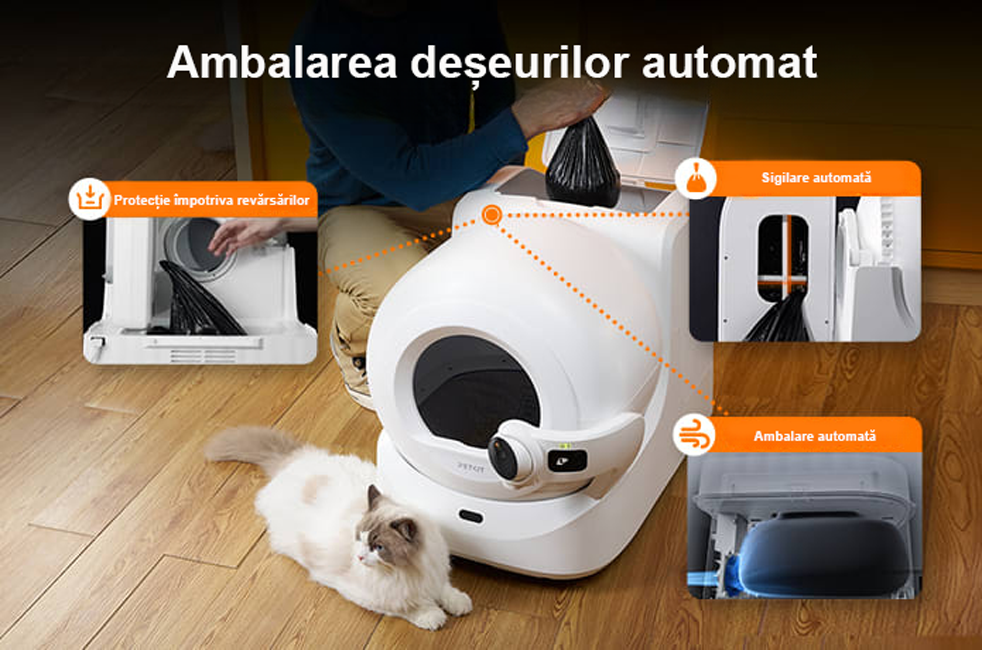 Ambalarea deșeurilor automat

Protecție împotriva revărsărilor

Sigilare automată

Ambalare automată

PETKIT